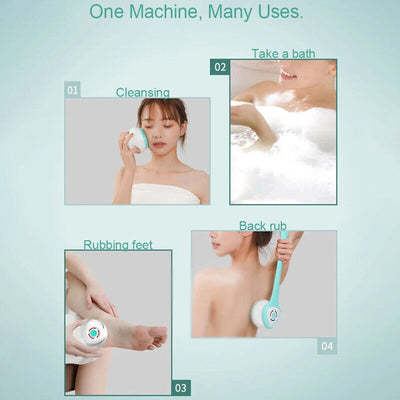 One Machine, Many Uses.

01
Cleansing

02
Take a bath

Rubbing feet
03

Back rub
04