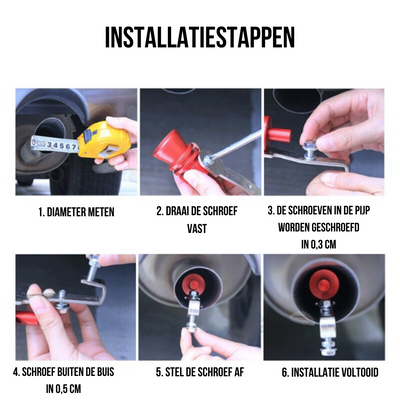 INSTALLATIESTAPPEN

3 4 5 6 7

1. DIAMETER METEN

2. DRAAI DE SCHROEF VAST

3. DE SCHROEVEN IN DE PIJP WORDEN GESCHROEFD IN 0,3 CM

4. SCHROEF BUITEN DE BUIS IN 0,5 CM

5. STEL DE SCHROEF AF

6. INSTALLATIE VOLTOOID