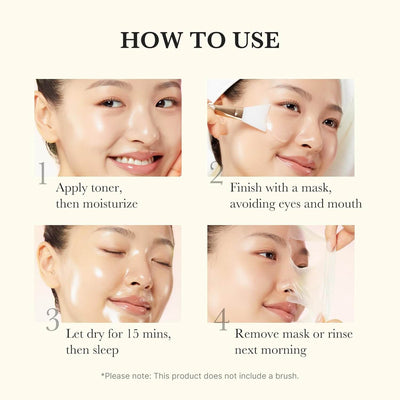 HOW TO USE

1
Apply toner, then moisturize

2
Finish with a mask, avoiding eyes and mouth

3
Let dry for 15 mins, then sleep

4
Remove mask or rinse next morning

*Please note: This product does not include a brush.