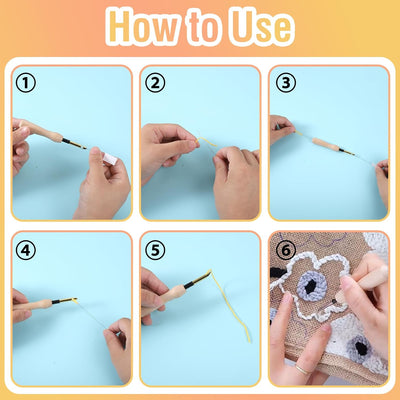 How to Use

①

②

③

④

⑤

⑥