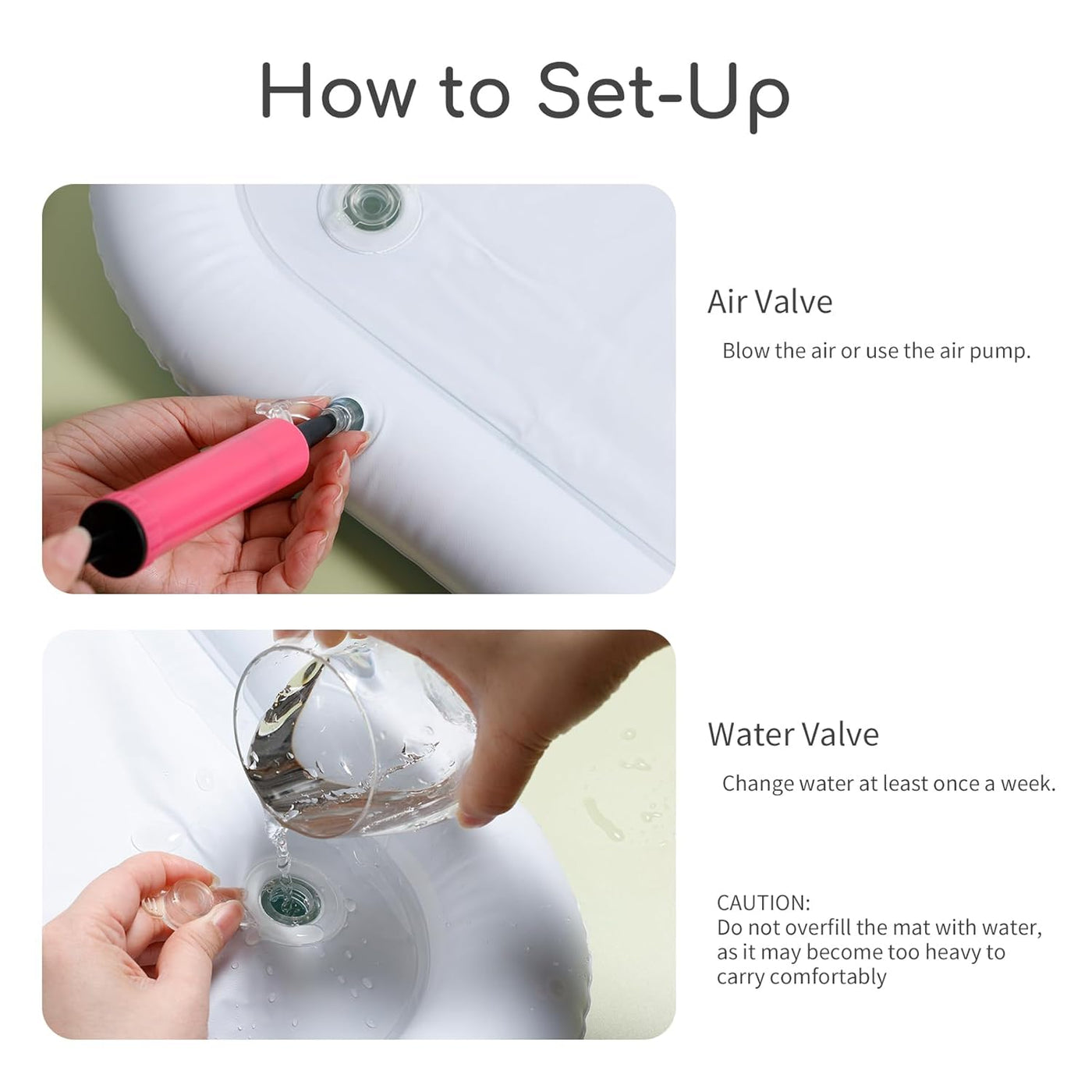 How to Set-Up

Air Valve

Blow the air or use the air pump.

Water Valve

Change water at least once a week.

CAUTION:
Do not overfill the mat with water, as it may become too heavy to carry comfortably