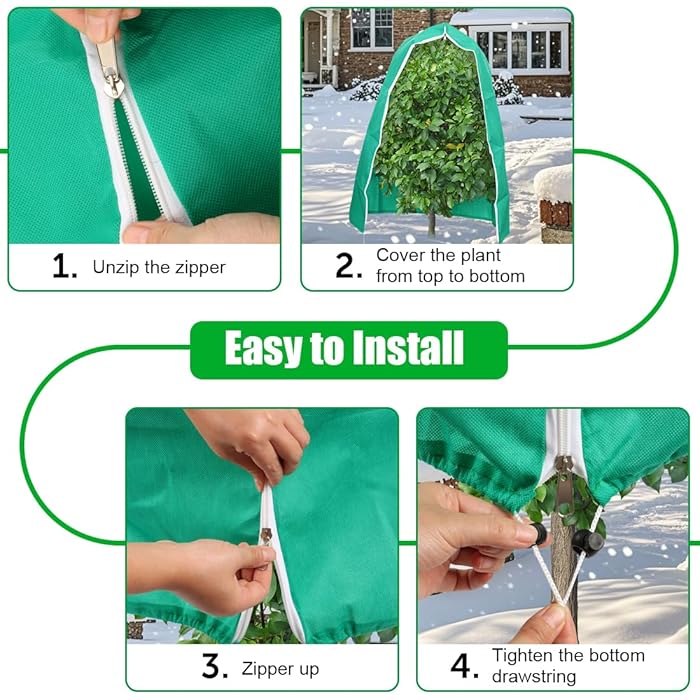 1. Unzip the zipper

2. Cover the plant from top to bottom

Easy to Install

3. Zipper up

4. Tighten the bottom drawstring