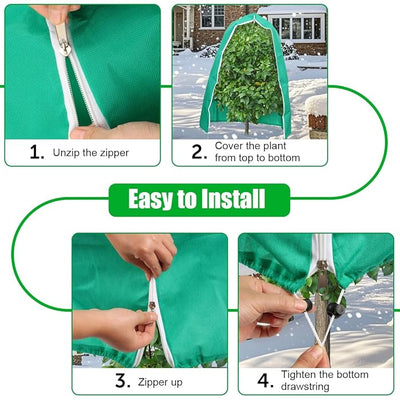 1. Unzip the zipper

2. Cover the plant from top to bottom

Easy to Install

3. Zipper up

4. Tighten the bottom drawstring