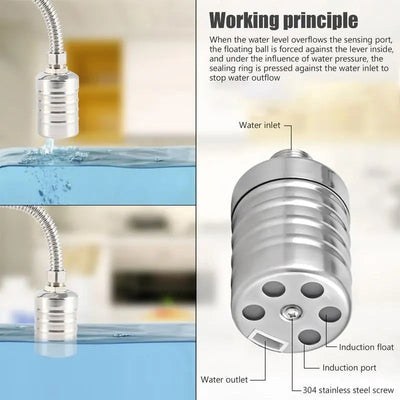 Working principle

When the water level overflows the sensing port, the floating ball is forced against the lever inside, and under the influence of water pressure, the sealing ring is pressed against the water inlet to stop water outflow

Water inlet

Induction float

Induction port

Water outlet

304 stainless steel screw