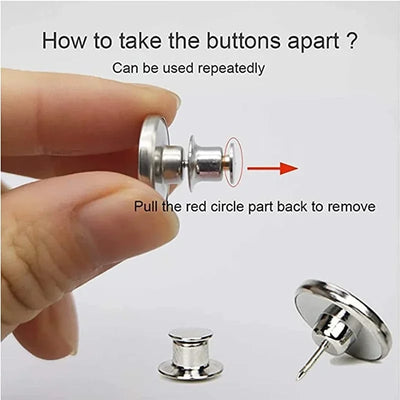 How to take the buttons apart ?

Can be used repeatedly

Pull the red circle part back to remove