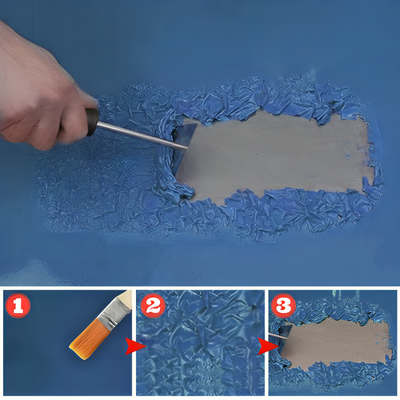 1

2

3