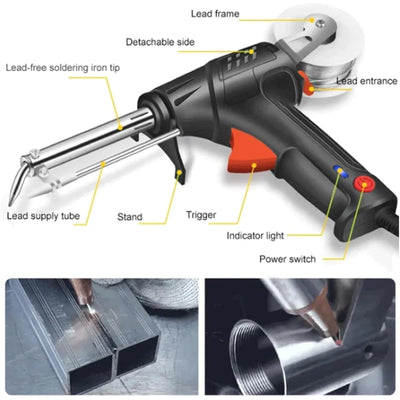 Lead frame
Detachable side
Lead-free soldering iron tip
Lead entrance
Lead supply tube
Stand
Trigger
Indicator light
Power switch