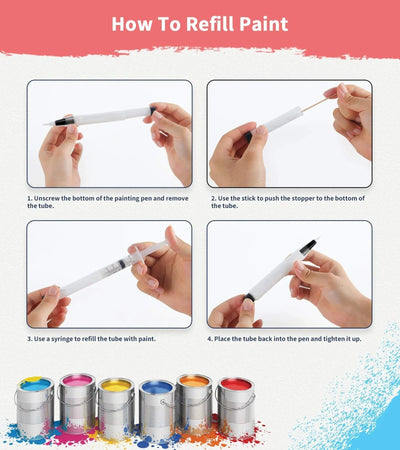 How To Refill Paint

1. Unscrew the bottom of the painting pen and remove the tube.

2. Use the stick to push the stopper to the bottom of the tube.

3. Use a syringe to refill the tube with paint.

4. Place the tube back into the pen and tighten it up.